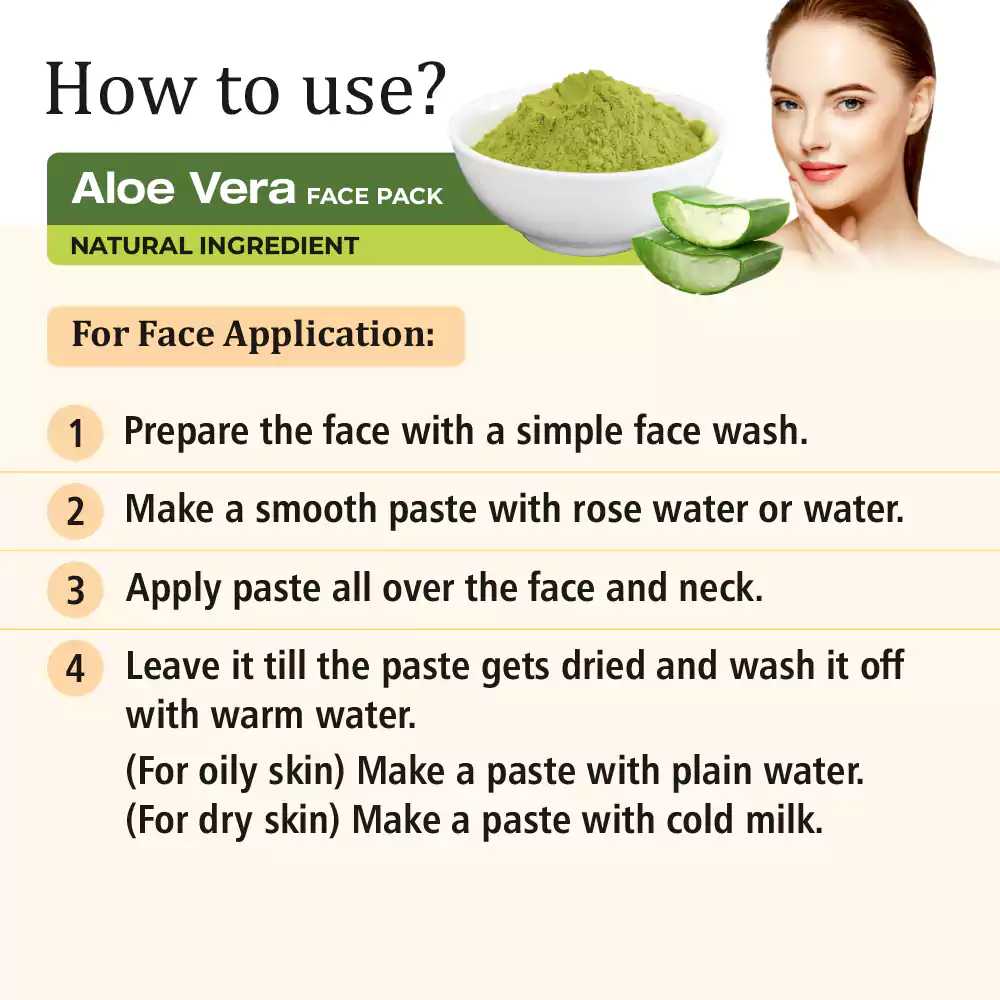 How to use?

Aloe Vera FACE PACK
NATURAL INGREDIENT

For Face Application:

1 Prepare the face with a simple face wash.

2 Make a smooth paste with rose water or water.

3 Apply paste all over the face and neck.

4 Leave it till the paste gets dried and wash it off with warm water.
(For oily skin) Make a paste with plain water.
(For dry skin) Make a paste with cold milk.